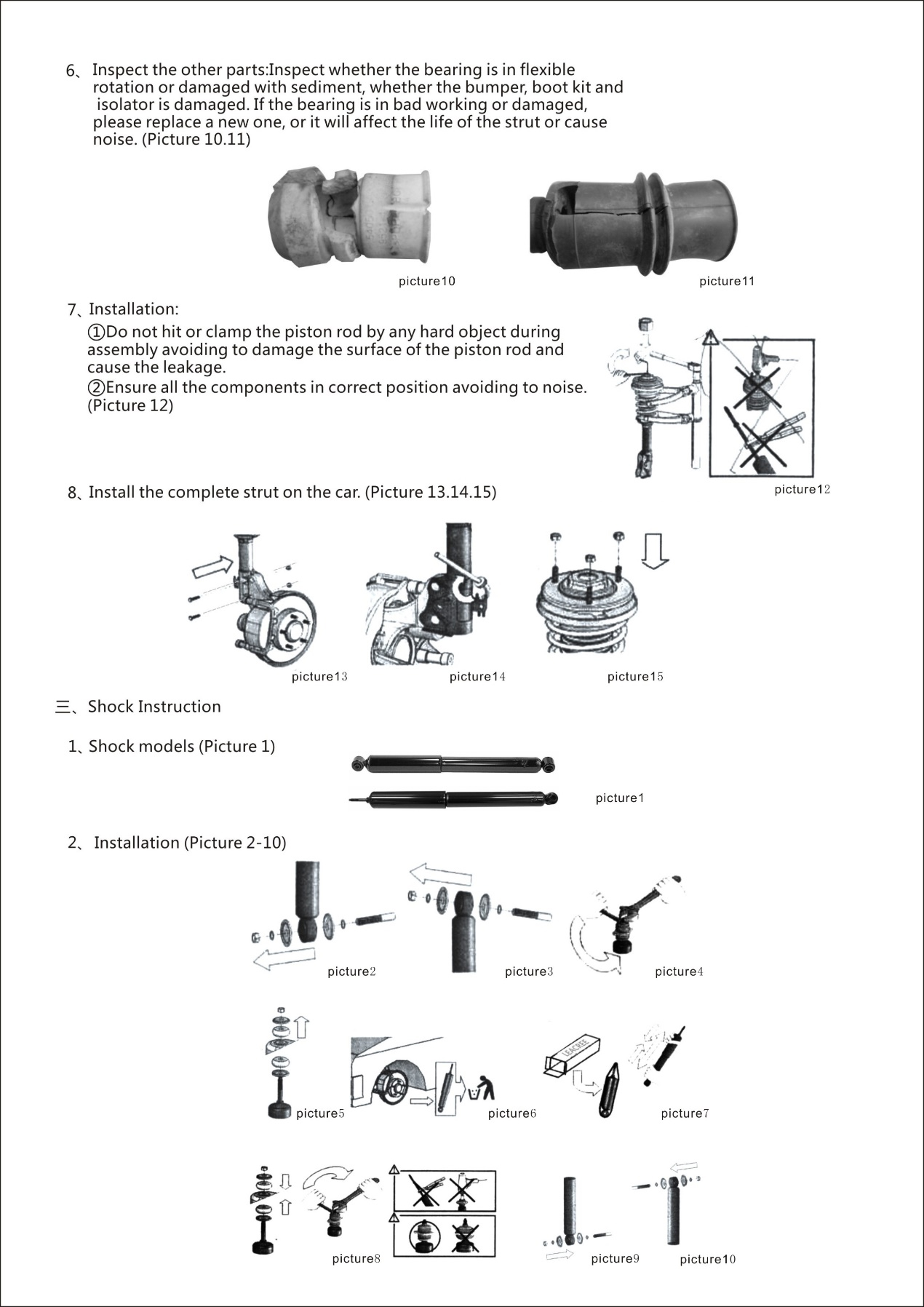 6、Inspect the other parts:Inspect whether the bearing is in flexible rotation or damaged with sediment, whether the bumper, boot kit and isolator is damaged. If the bearing is in bad working or damaged, please replace a new one, or it will affect the life of the strut or cause noise. (Picture 10.11)

picture10

picture11

7、Installation:
①Do not hit or clamp the piston rod by any hard object during assembly avoiding to damage the surface of the piston rod and cause the leakage.
②Ensure all the components in correct position avoiding to noise. (Picture 12)

picture12

8、Install the complete strut on the car. (Picture 13.14.15)

picture13

picture14

picture15

三、Shock Instruction

1、Shock models (Picture 1)

picture1

2、Installation (Picture 2-10)

picture2

picture3

picture4

picture5

picture6

LEACREE

picture7

picture8

picture9

picture10