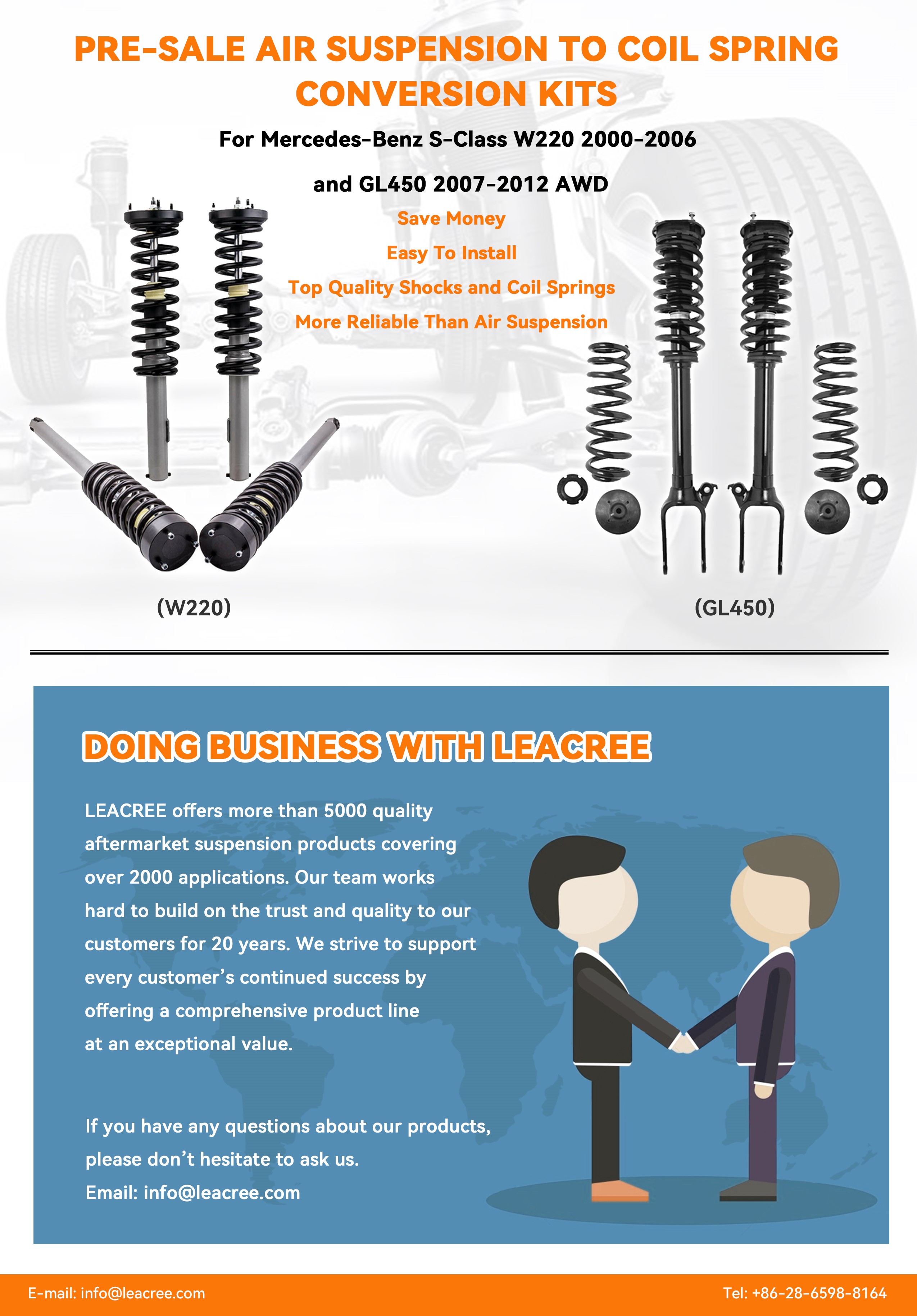 PRE-SALE AIR SUSPENSION TO COIL SPRING CONVERSION KITS

For Mercedes-Benz S-Class W220 2000-2006

and GL450 2007-2012 AWD

Save Money

Easy To Install

Top Quality Shocks and Coil Springs

More Reliable Than Air Suspension

(W220)

(GL450)

DOING BUSINESS WITH LEACREE

LEACREE offers more than 5000 quality aftermarket suspension products covering over 2000 applications. Our team works hard to build on the trust and quality to our customers for 20 years. We strive to support every customer’s continued success by offering a comprehensive product line at an exceptional value.

If you have any questions about our products, please don’t hesitate to ask us.
Email: info@leacree.com

E-mail: info@leacree.com

Tel: +86-28-6598-8164