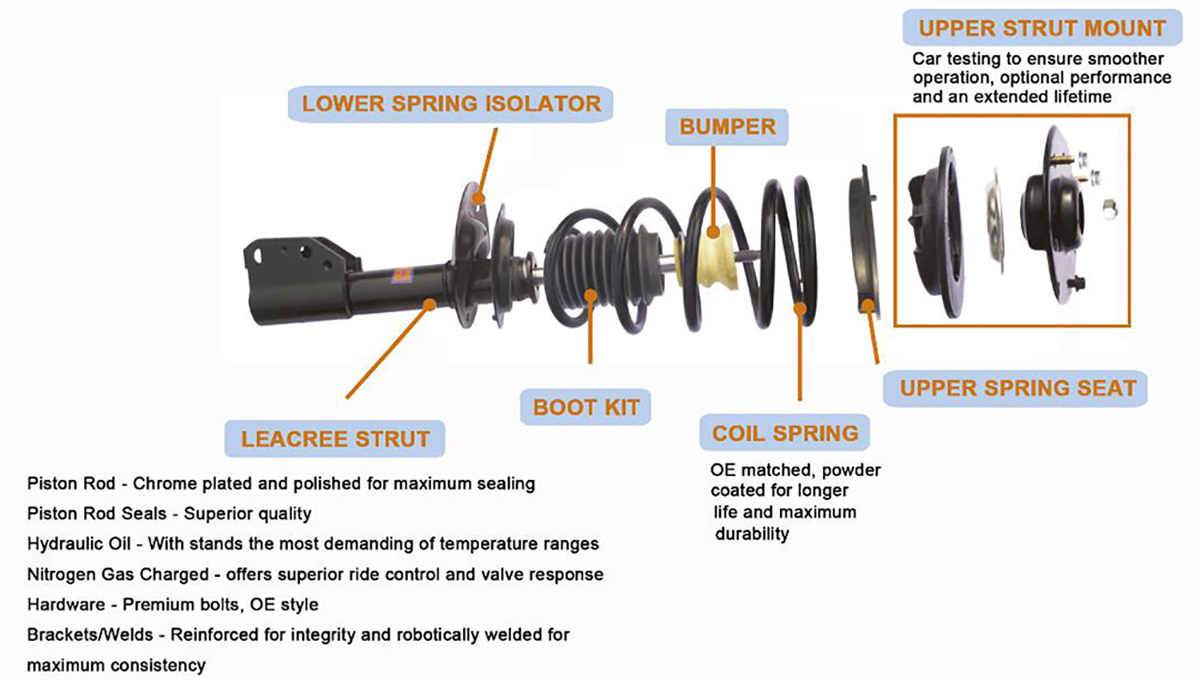 UPPER STRUT MOUNT
Car testing to ensure smoother operation, optional performance and an extended lifetime

LOWER SPRING ISOLATOR

BUMPER

UPPER SPRING SEAT

BOOT KIT

COIL SPRING
OE matched, powder coated for longer life and maximum durability

LEACREE STRUT
Piston Rod - Chrome plated and polished for maximum sealing
Piston Rod Seals - Superior quality
Hydraulic Oil - With stands the most demanding of temperature ranges
Nitrogen Gas Charged - offers superior ride control and valve response
Hardware - Premium bolts, OE style
Brackets/Welds - Reinforced for integrity and robotically welded for maximum consistency