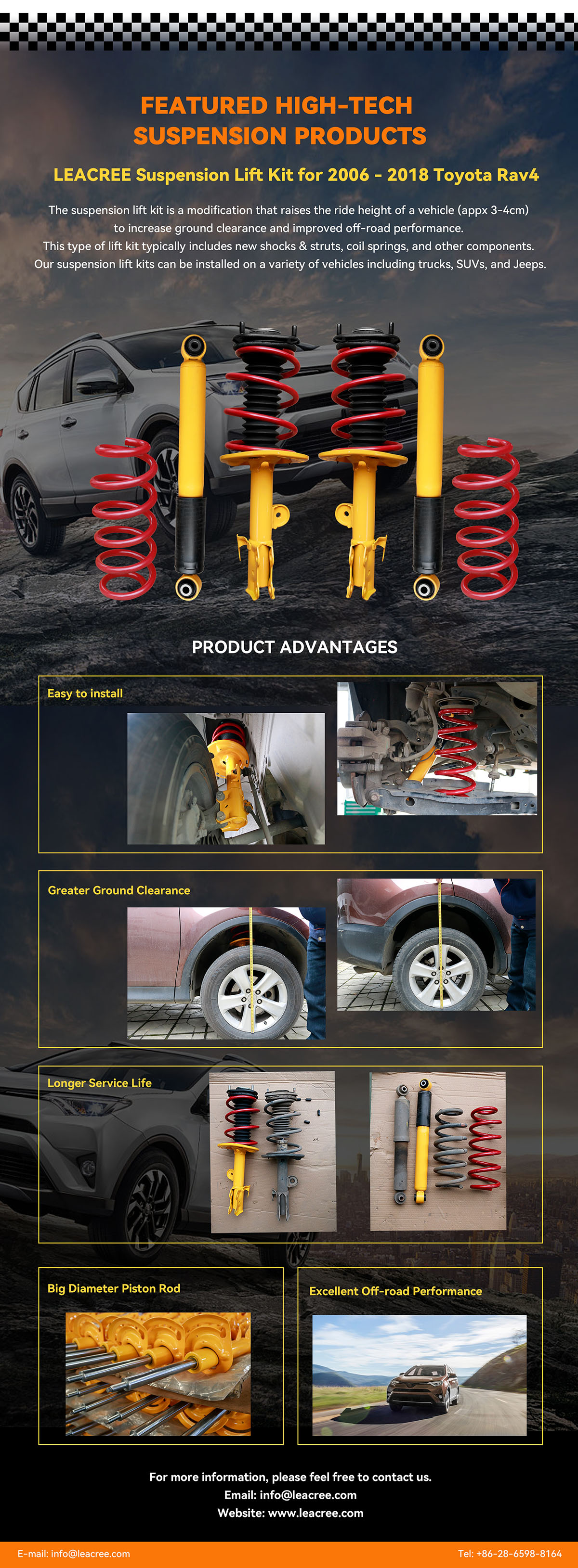 FEATURED HIGH-TECH SUSPENSION PRODUCTS

LEACREE Suspension Lift Kit for 2006 - 2018 Toyota Rav4

The suspension lift kit is a modification that raises the ride height of a vehicle (appx 3-4cm) to increase ground clearance and improved off-road performance.
This type of lift kit typically includes new shocks & struts, coil springs, and other components.
Our suspension lift kits can be installed on a variety of vehicles including trucks, SUVs, and Jeeps.

PRODUCT ADVANTAGES

Easy to install

Greater Ground Clearance

Longer Service Life

Big Diameter Piston Rod

Excellent Off-road Performance

For more information, please feel free to contact us.
Email: info@leacree.com
Website: www.leacree.com

E-mail: info@leacree.com

Tel: +86-28-6598-8164