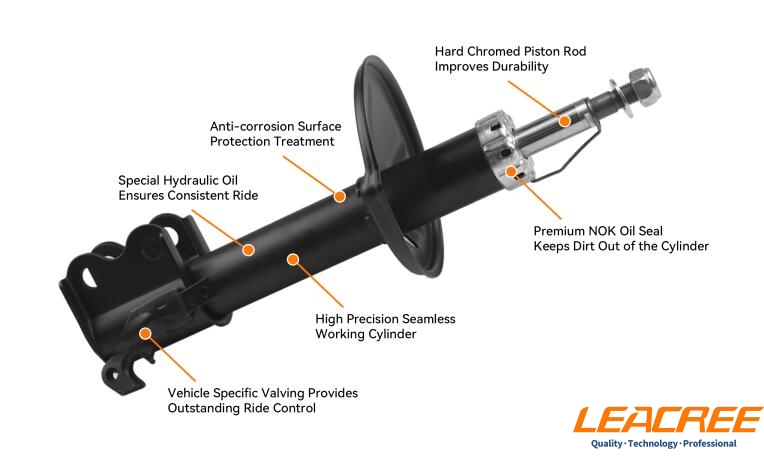 Hard Chromed Piston Rod
Improves Durability

Anti-corrosion Surface
Protection Treatment

Special Hydraulic Oil
Ensures Consistent Ride

Premium NOK Oil Seal
Keeps Dirt Out of the Cylinder

High Precision Seamless
Working Cylinder

Vehicle Specific Valving Provides
Outstanding Ride Control

LEACREE
Quality · Technology · Professional